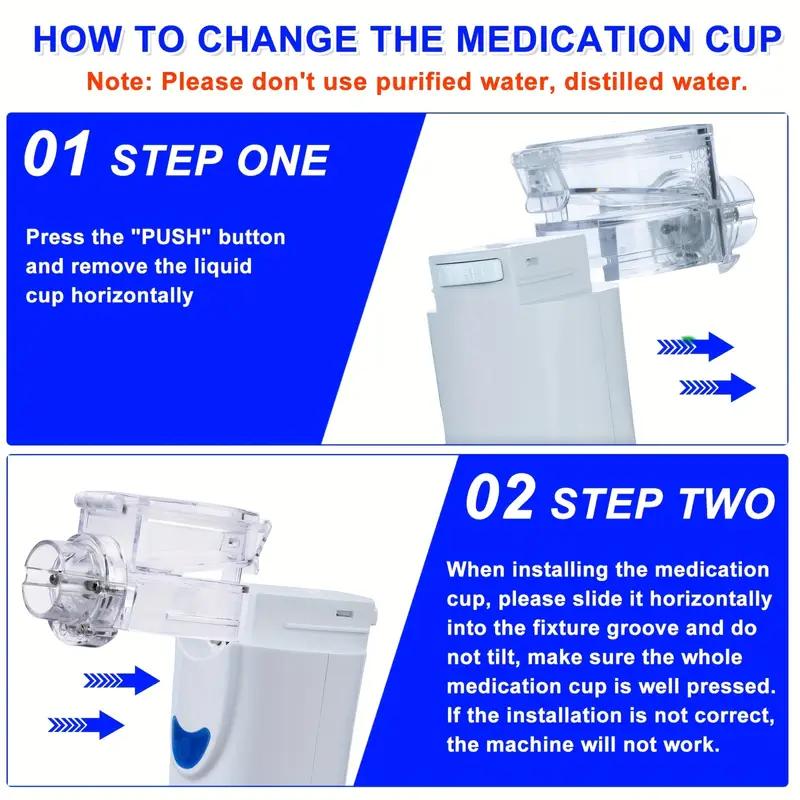 HOW TO CHANGE THE MEDICATION CUP

Note: Please don't use purified water, distilled water.

01 STEP ONE

Press the "PUSH" button and remove the liquid cup horizontally

02 STEP TWO

When installing the medication cup, please slide it horizontally into the fixture groove and do not tilt, make sure the whole medication cup is well pressed. If the installation is not correct, the machine will not work.