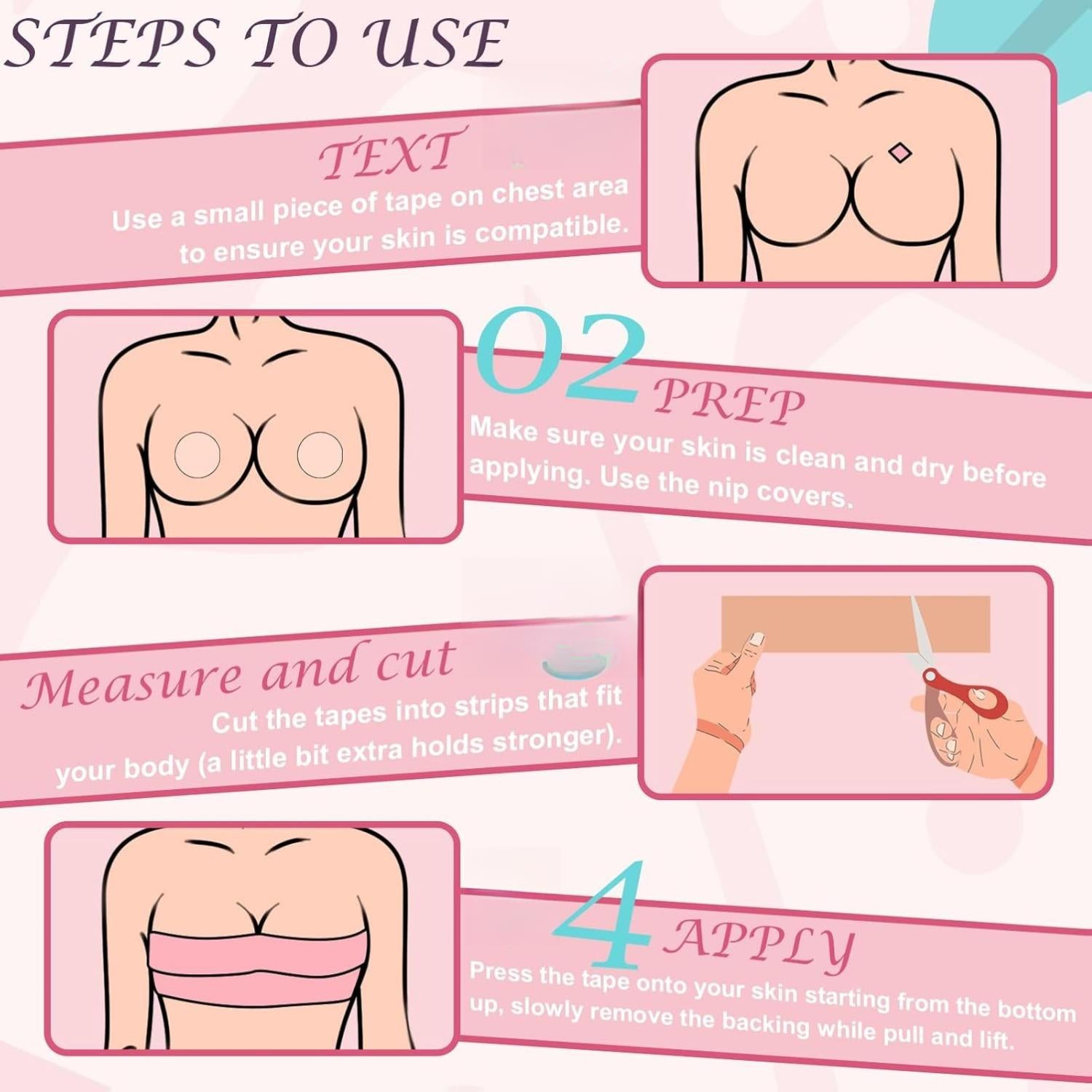 STEPS TO USE

TEXT
Use a small piece of tape on chest area to ensure your skin is compatible.

02 PREP
Make sure your skin is clean and dry before applying. Use the nip covers.

Measure and cut
Cut the tapes into strips that fit your body (a little bit extra holds stronger).

4 APPLY
Press the tape onto your skin starting from the bottom up, slowly remove the backing while pull and lift.