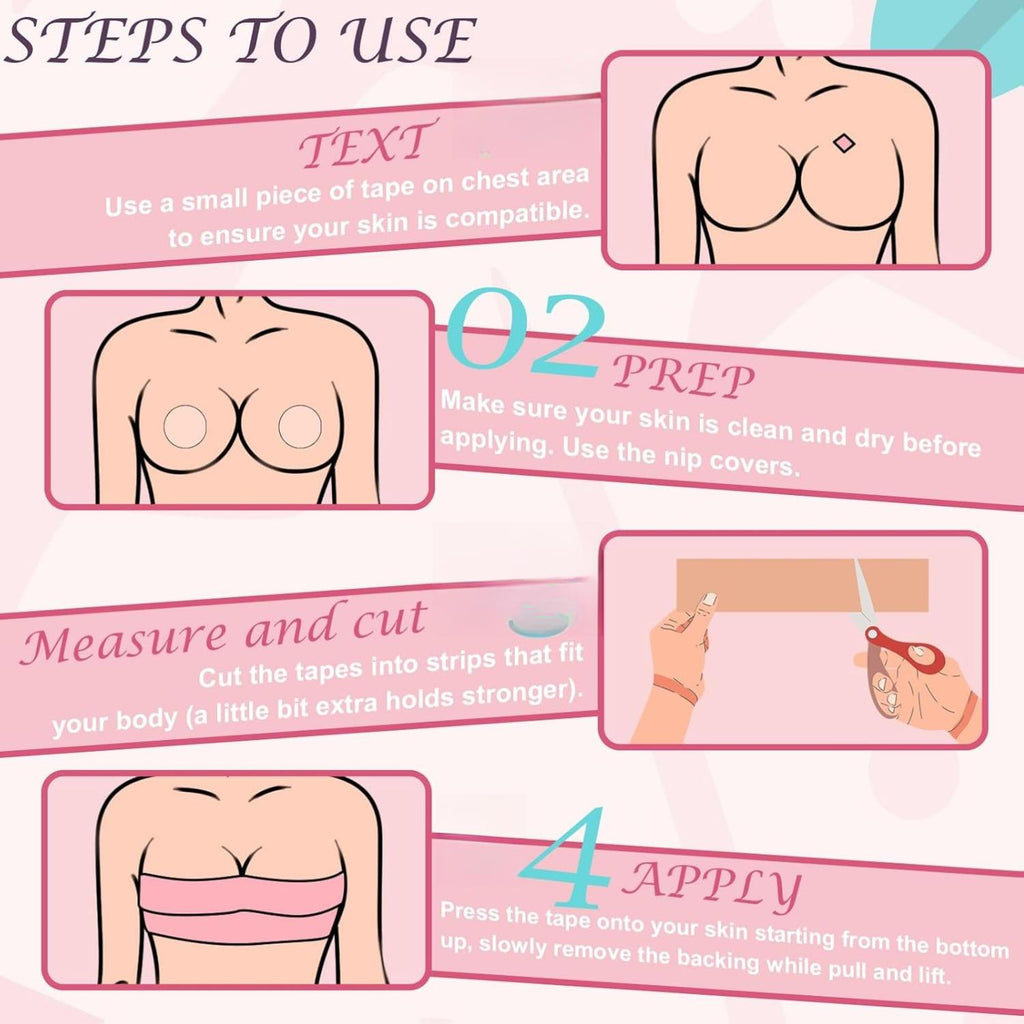 STEPS TO USE

TEXT
Use a small piece of tape on chest area to ensure your skin is compatible.

02 PREP
Make sure your skin is clean and dry before applying. Use the nip covers.

Measure and cut
Cut the tapes into strips that fit your body (a little bit extra holds stronger).

4 APPLY
Press the tape onto your skin starting from the bottom up, slowly remove the backing while pull and lift.