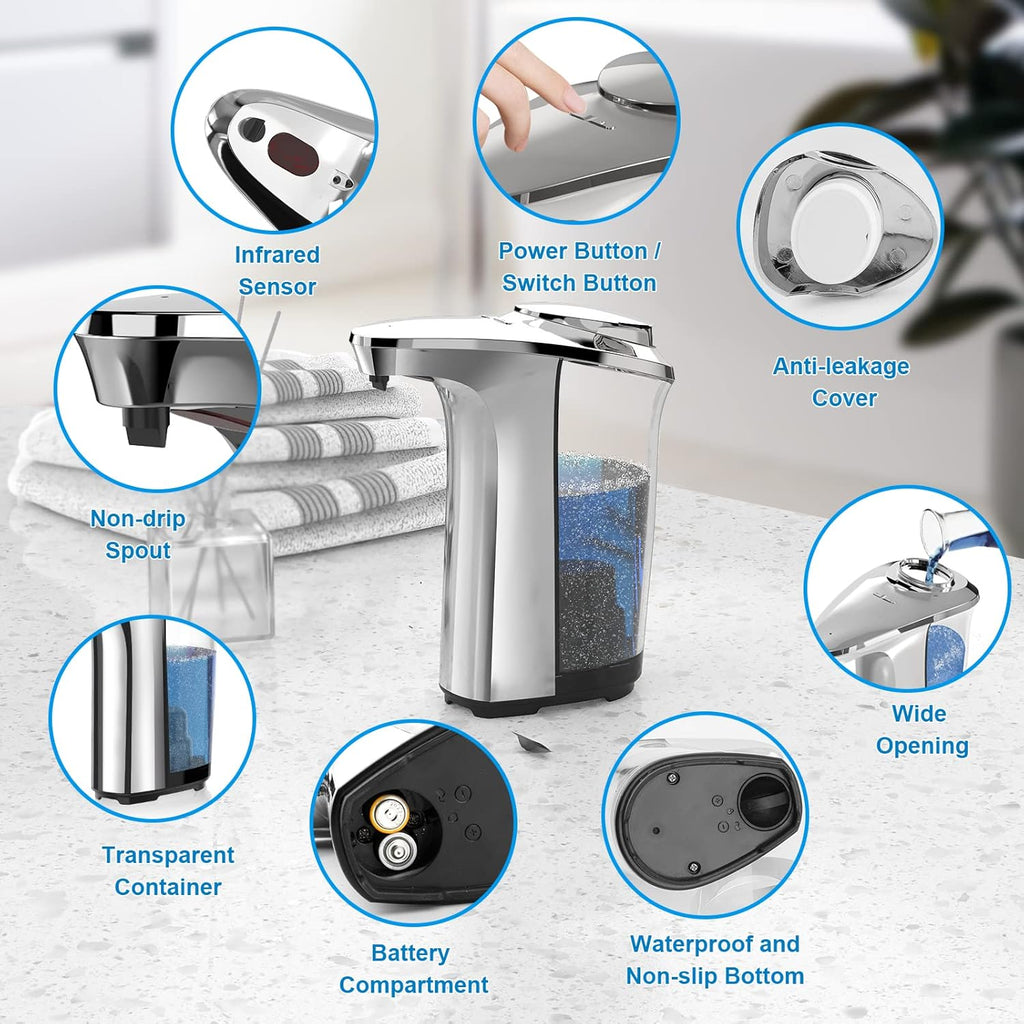 Infrared Sensor

Power Button / Switch Button

Anti-leakage Cover

Non-drip Spout

Wide Opening

Transparent Container

Battery Compartment

Waterproof and Non-slip Bottom