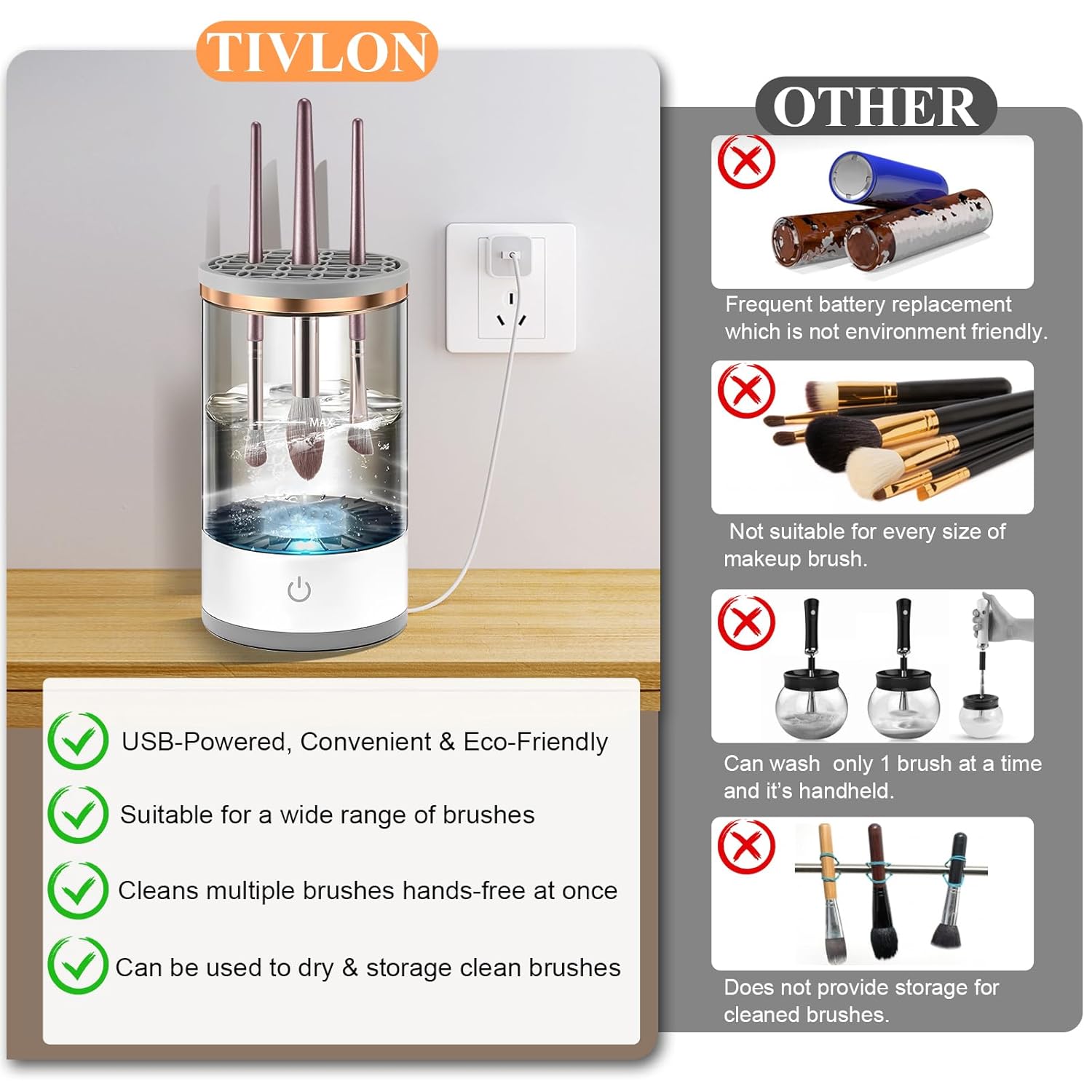 TIVLON

MAX

USB-Powered, Convenient & Eco-Friendly

Suitable for a wide range of brushes

Cleans multiple brushes hands-free at once

Can be used to dry & storage clean brushes

OTHER

Frequent battery replacement which is not environment friendly.

Not suitable for every size of makeup brush.

Can wash only 1 brush at a time and it's handheld.

Does not provide storage for cleaned brushes.