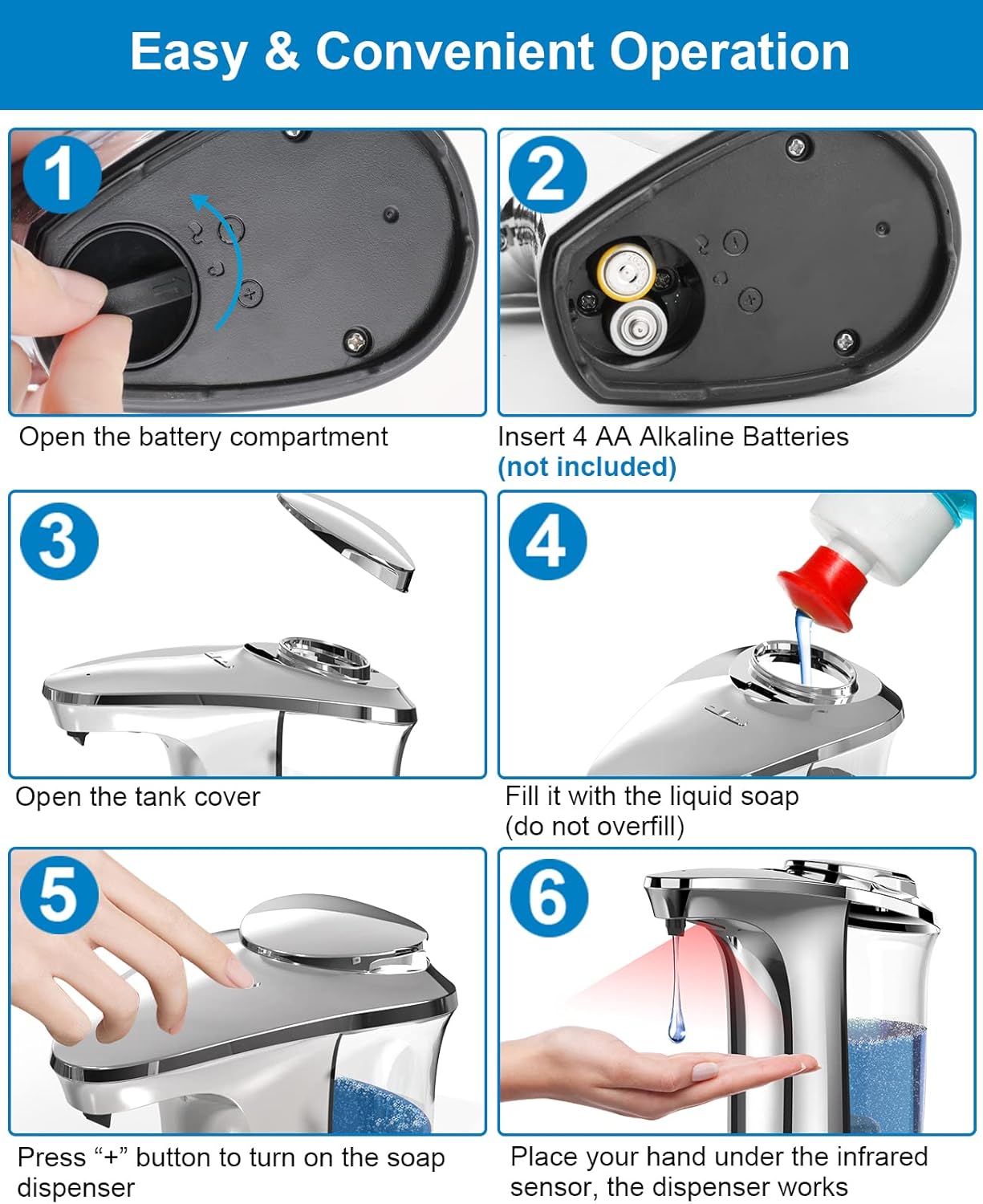 Easy & Convenient Operation

1

Open the battery compartment

2

Insert 4 AA Alkaline Batteries
(not included)

3

Open the tank cover

4

Fill it with the liquid soap
(do not overfill)

5

Press “+” button to turn on the soap dispenser

6

Place your hand under the infrared sensor, the dispenser works