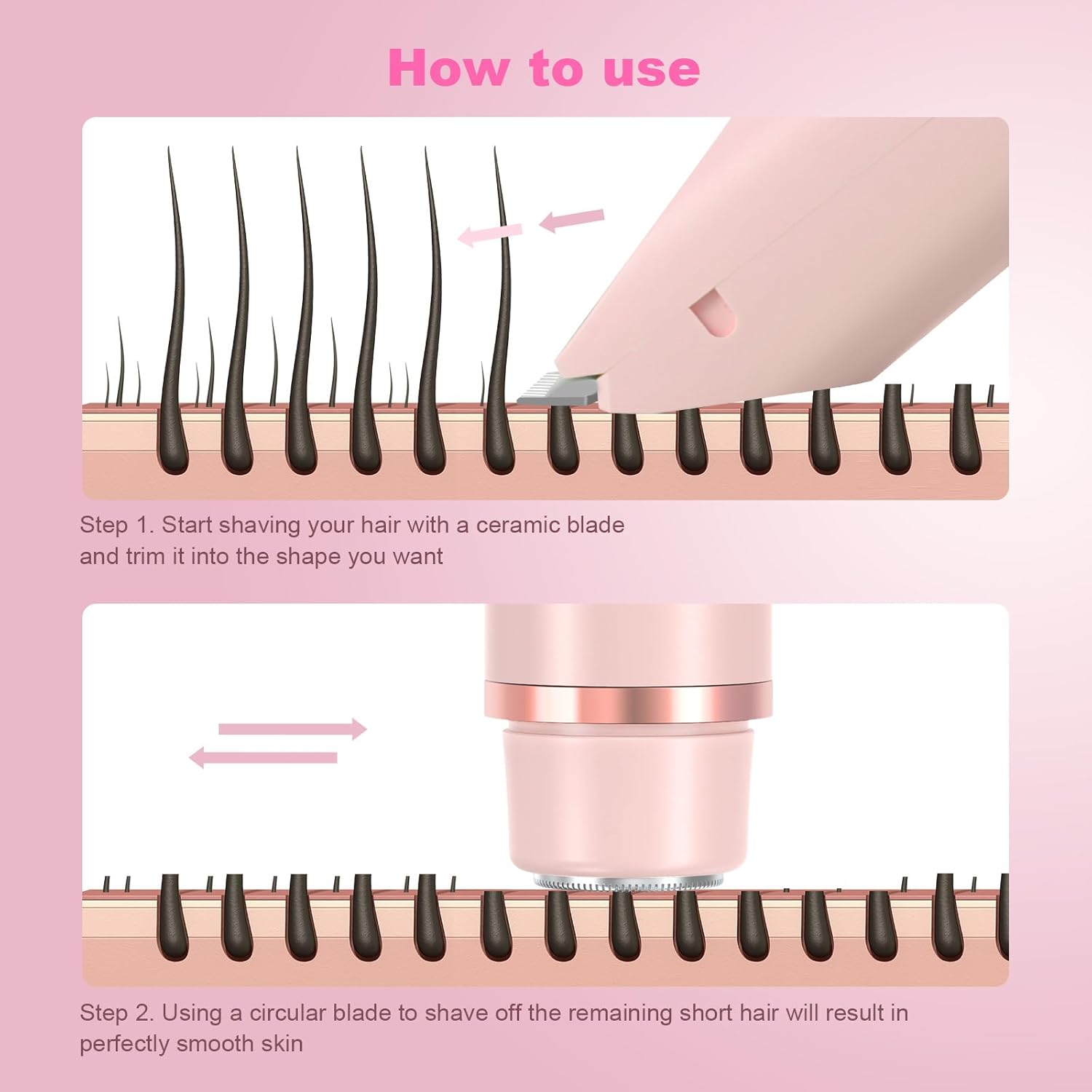 How to use

Step 1. Start shaving your hair with a ceramic blade and trim it into the shape you want

Step 2. Using a circular blade to shave off the remaining short hair will result in perfectly smooth skin