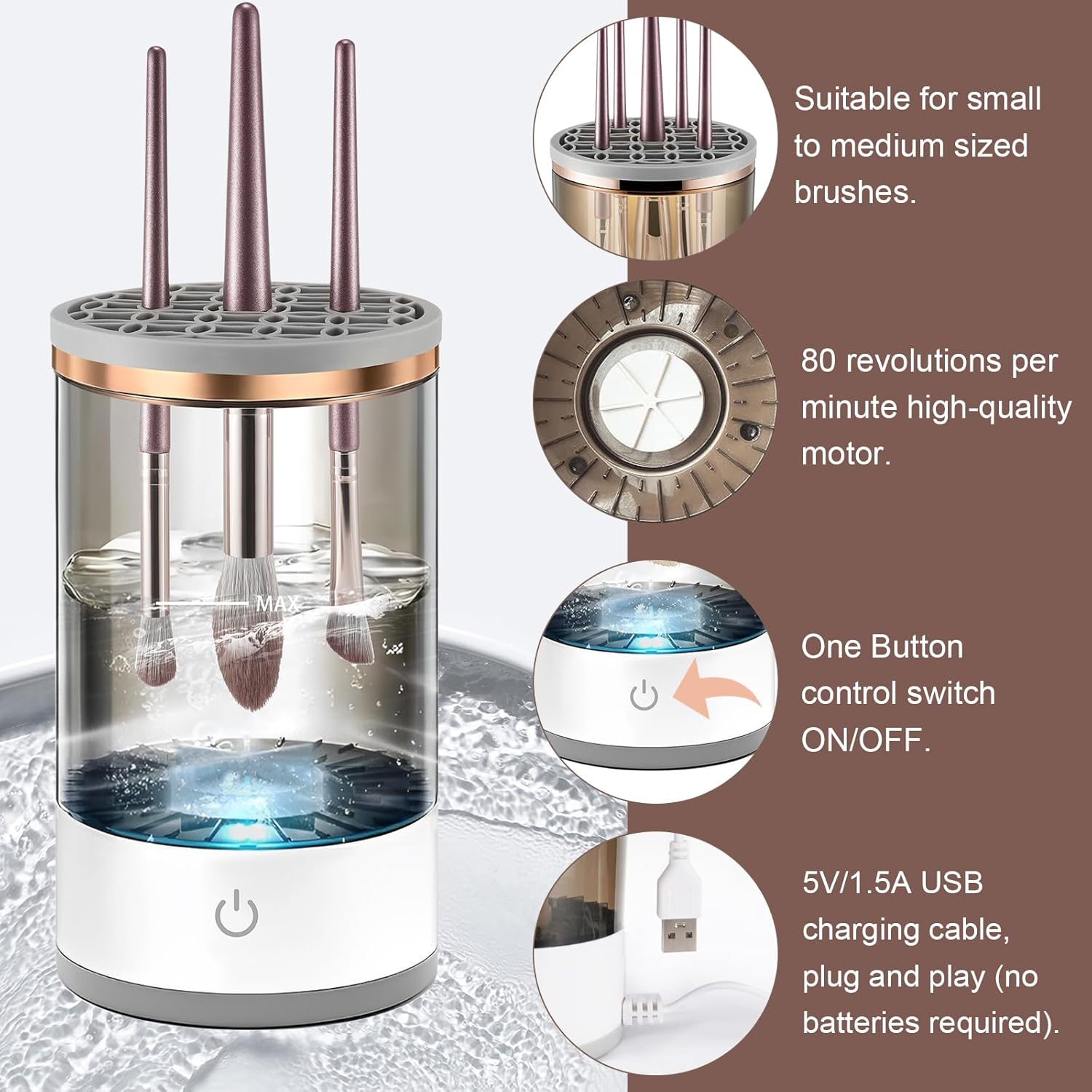 MAX

Suitable for small to medium sized brushes.

80 revolutions per minute high-quality motor.

One Button control switch ON/OFF.

5V/1.5A USB charging cable, plug and play (no batteries required).